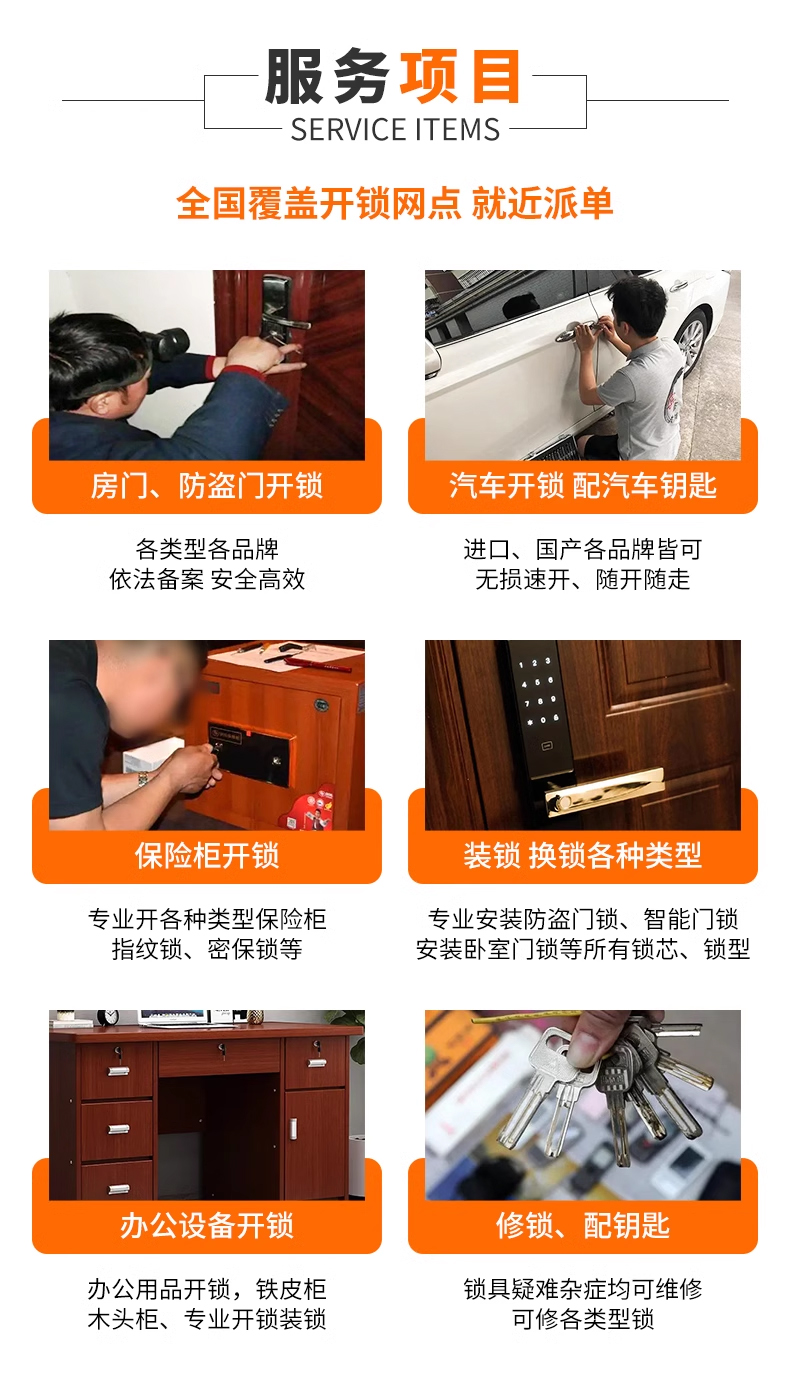 服务项目
SERVICE ITEMS

全国覆盖开锁网点 就近派单

房门、防盗门开锁

各类型各品牌
依法备案 安全高效

汽车开锁 配汽车钥匙

进口、国产各品牌皆可
无损速开、随开随走

保险柜开锁

专业开各种类型保险柜
指纹锁、密保锁等

装锁 换锁各种类型

专业安装防盗门锁、智能门锁
安装卧室门锁等所有锁芯、锁型

办公设备开锁

办公用品开锁，铁皮柜
木头柜、专业开锁装锁

修锁、配钥匙

锁具疑难杂症均可维修
可修各类型锁